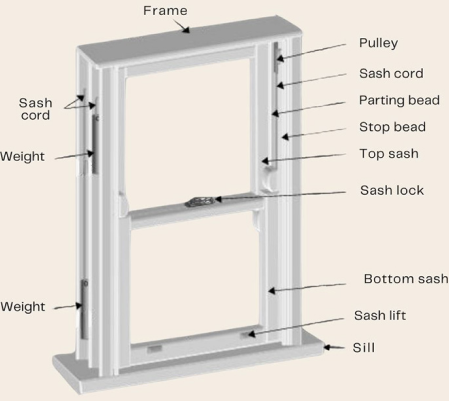 Frame

Sash cord

Weight

Weight

Pulley

Sash cord

Parting bead

Stop bead

Top sash

Sash lock

Bottom sash

Sash lift

Sill